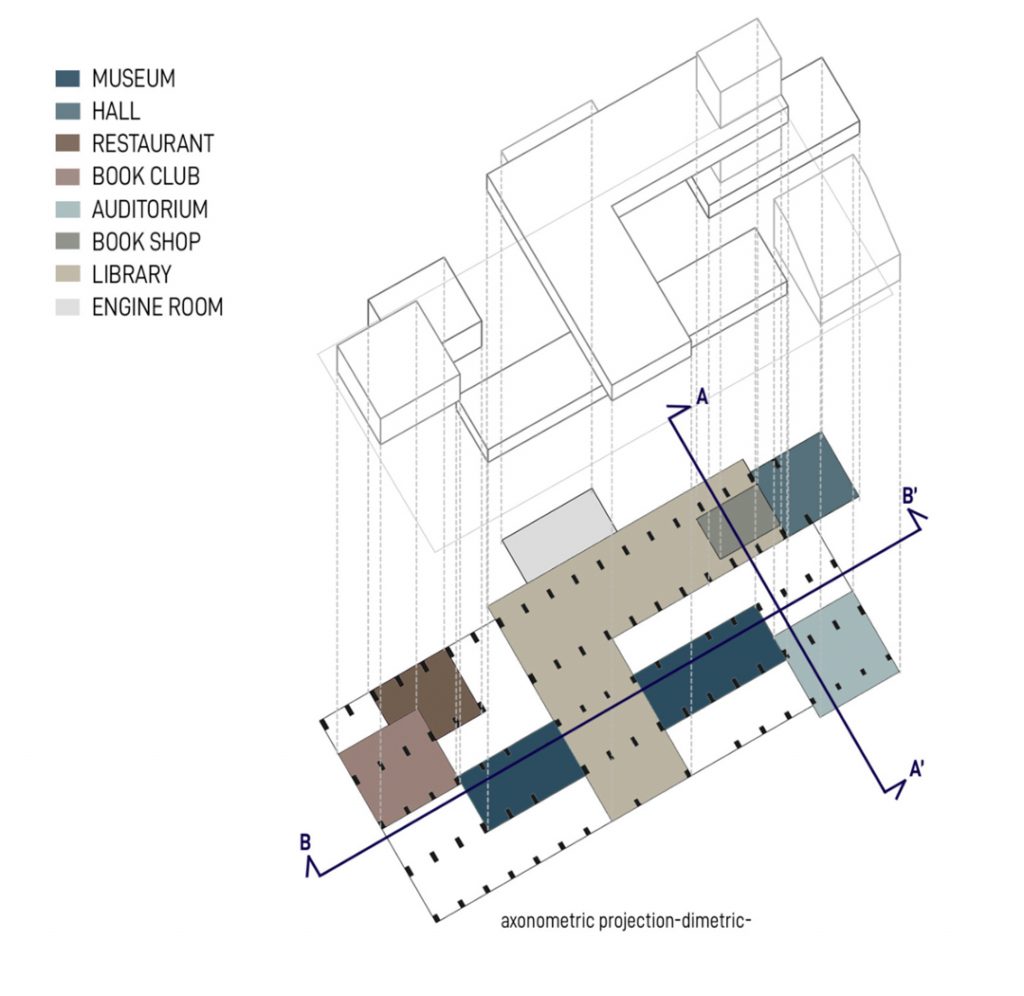 MUSEUM
HALL
RESTAURANT
BOOK CLUB
AUDITORIUM
BOOK SHOP
LIBRARY
ENGINE ROOM

A
B'
A'
B

axonometric projection-dimetric-