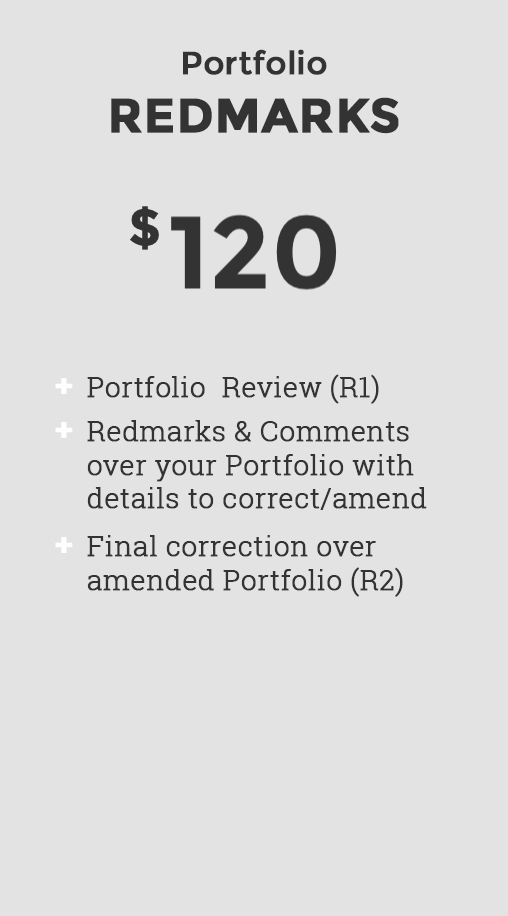 Portfolio
REDMARKS

$120

+ Portfolio Review (R1)
+ Redmarks & Comments over your Portfolio with details to correct/amend
+ Final correction over amended Portfolio (R2)