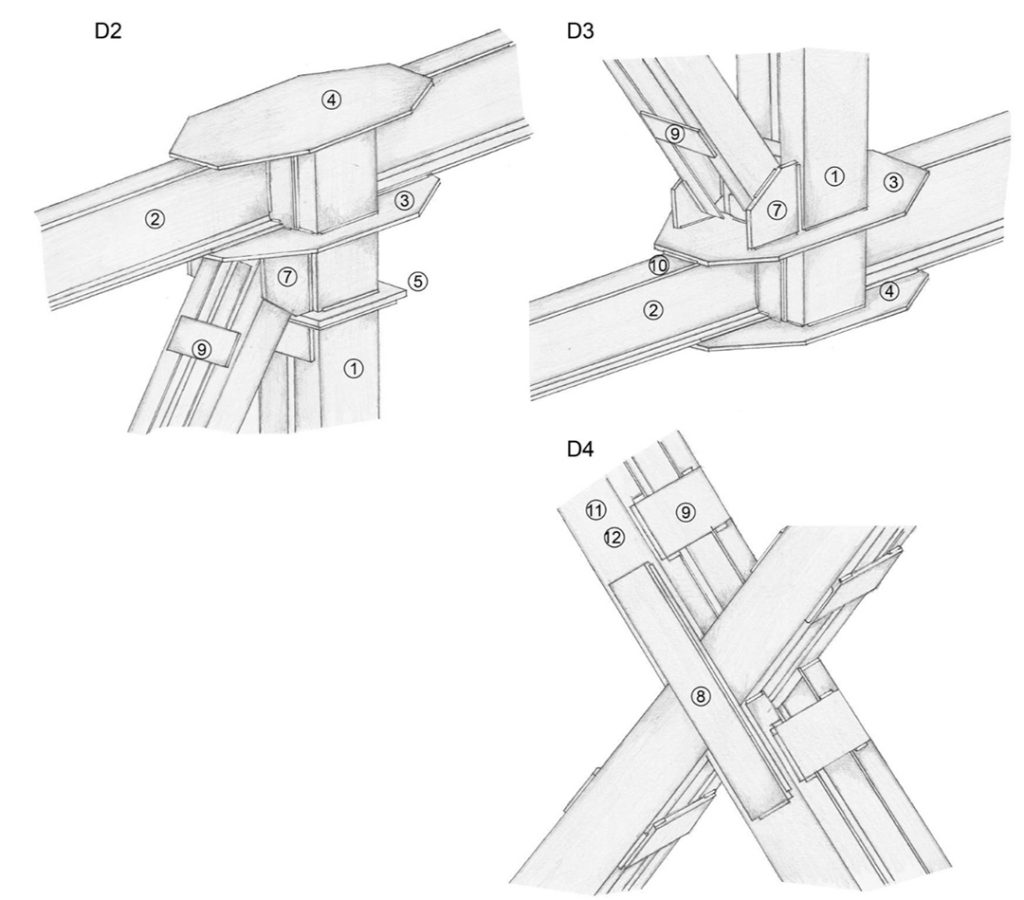 D2

④

②

③

⑦

⑤

⑨

①

D3

⑨

①

③

⑦

⑩

②

④

D4

⑪

⑫

⑨

⑧