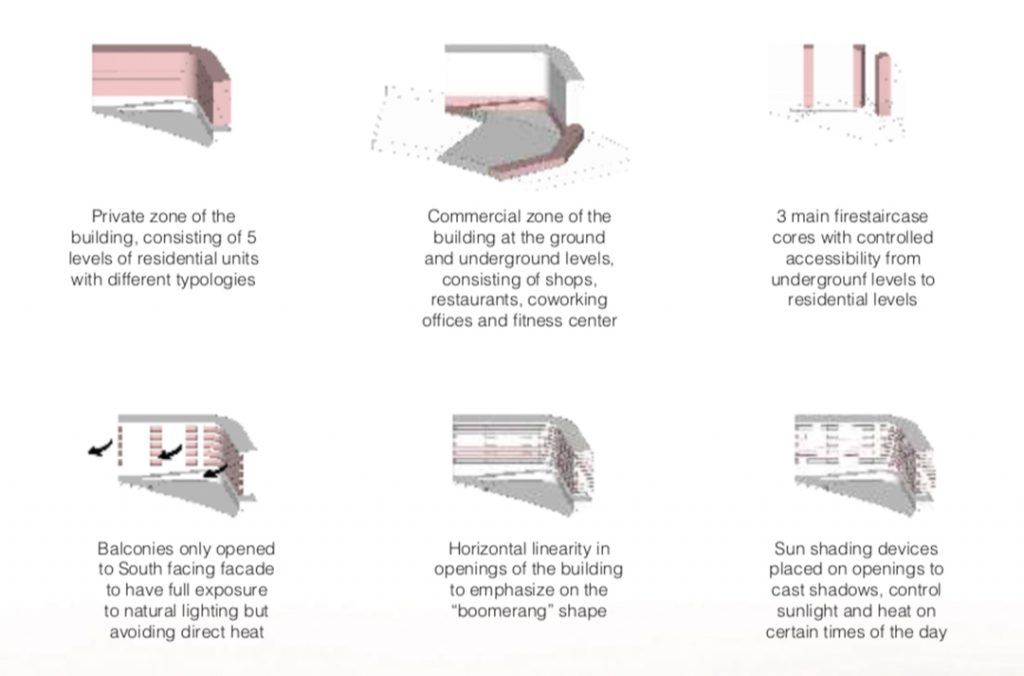 Private zone of the building, consisting of 5 levels of residential units with different typologies

Commercial zone of the building at the ground and underground levels, consisting of shops, restaurants, coworking offices and fitness center

3 main firestaircase cores with controlled accessibility from undergrounf levels to residential levels

Balconies only opened to South facing facade to have full exposure to natural lighting but avoiding direct heat

Horizontal linearity in openings of the building to emphasize on the "boomerang" shape

Sun shading devices placed on openings to cast shadows, control sunlight and heat on certain times of the day