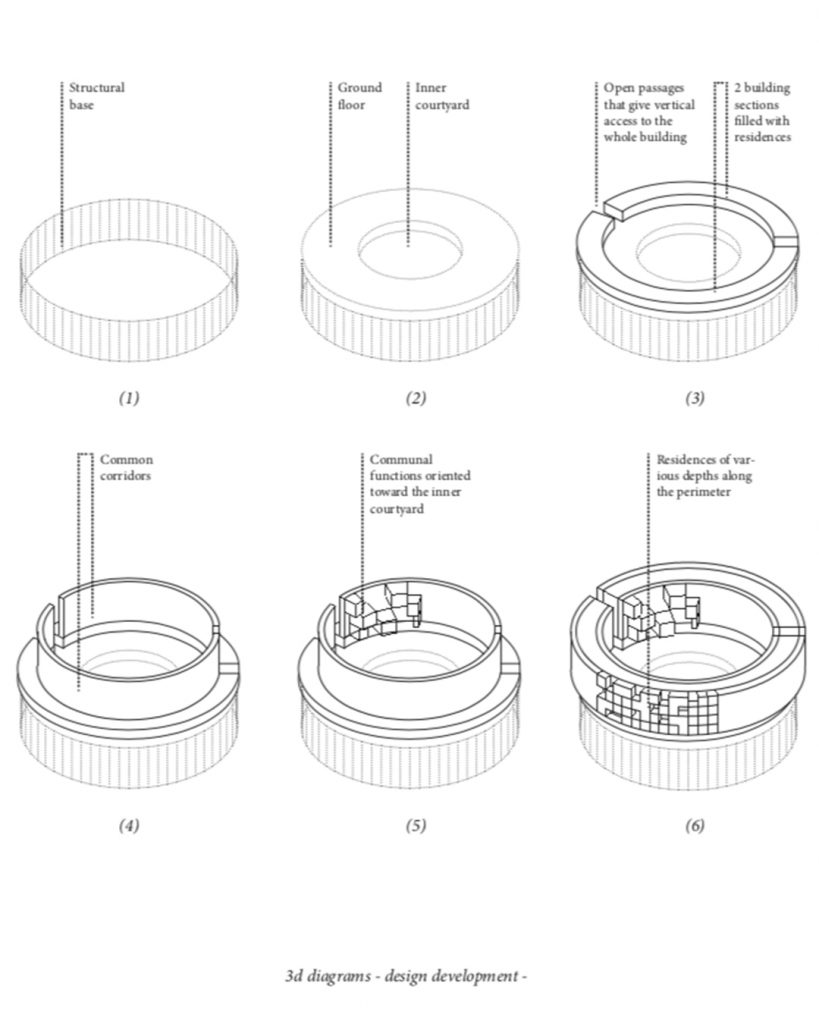 Structural base

(1)

Ground floor

Inner courtyard

(2)

Open passages that give vertical access to the whole building

2 building sections filled with residences

(3)

Common corridors

(4)

Communal functions oriented toward the inner courtyard

(5)

Residences of various depths along the perimeter

(6)

3d diagrams - design development -