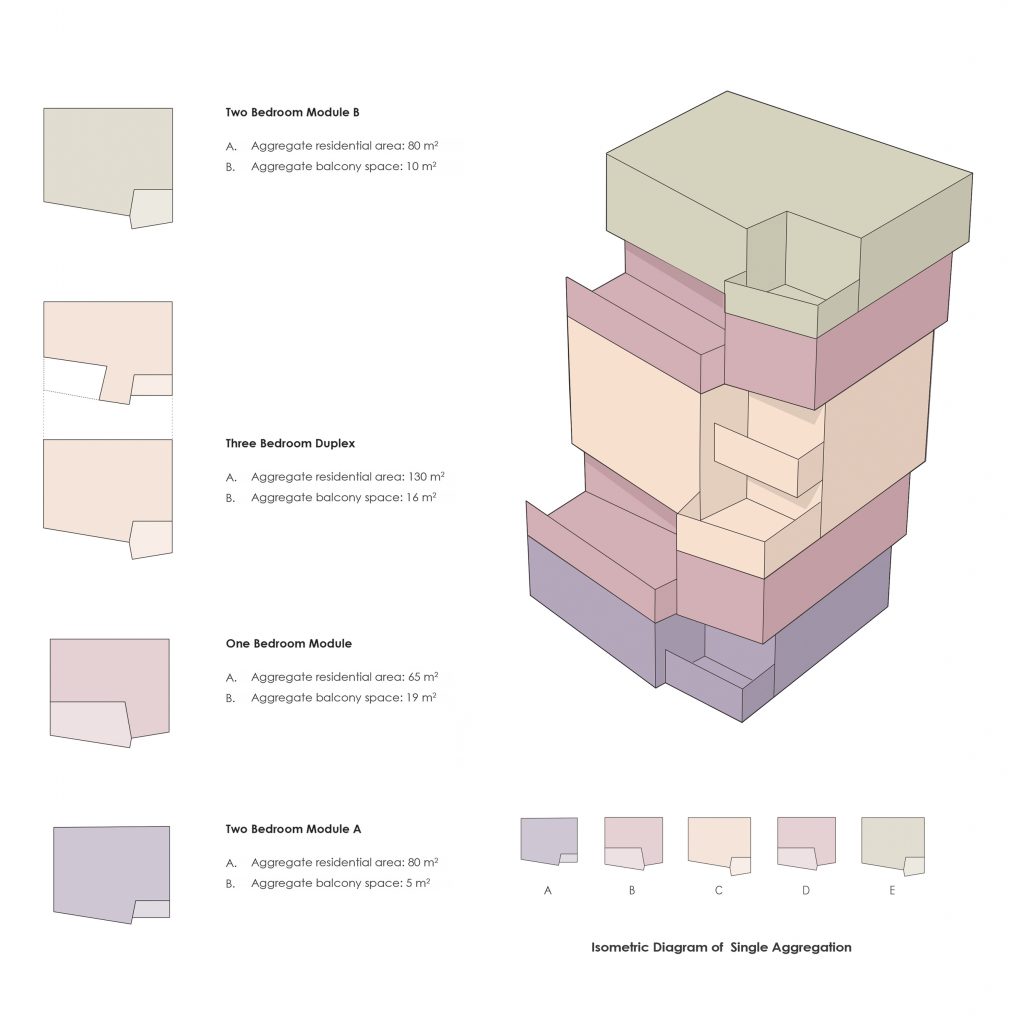 Two Bedroom Module B

A. Aggregate residential area: 80 m²
B. Aggregate balcony space: 10 m²

Three Bedroom Duplex

A. Aggregate residential area: 130 m²
B. Aggregate balcony space: 16 m²

One Bedroom Module

A. Aggregate residential area: 65 m²
B. Aggregate balcony space: 19 m²

Two Bedroom Module A

A. Aggregate residential area: 80 m²
B. Aggregate balcony space: 5 m²

A B C D E

Isometric Diagram of Single Aggregation