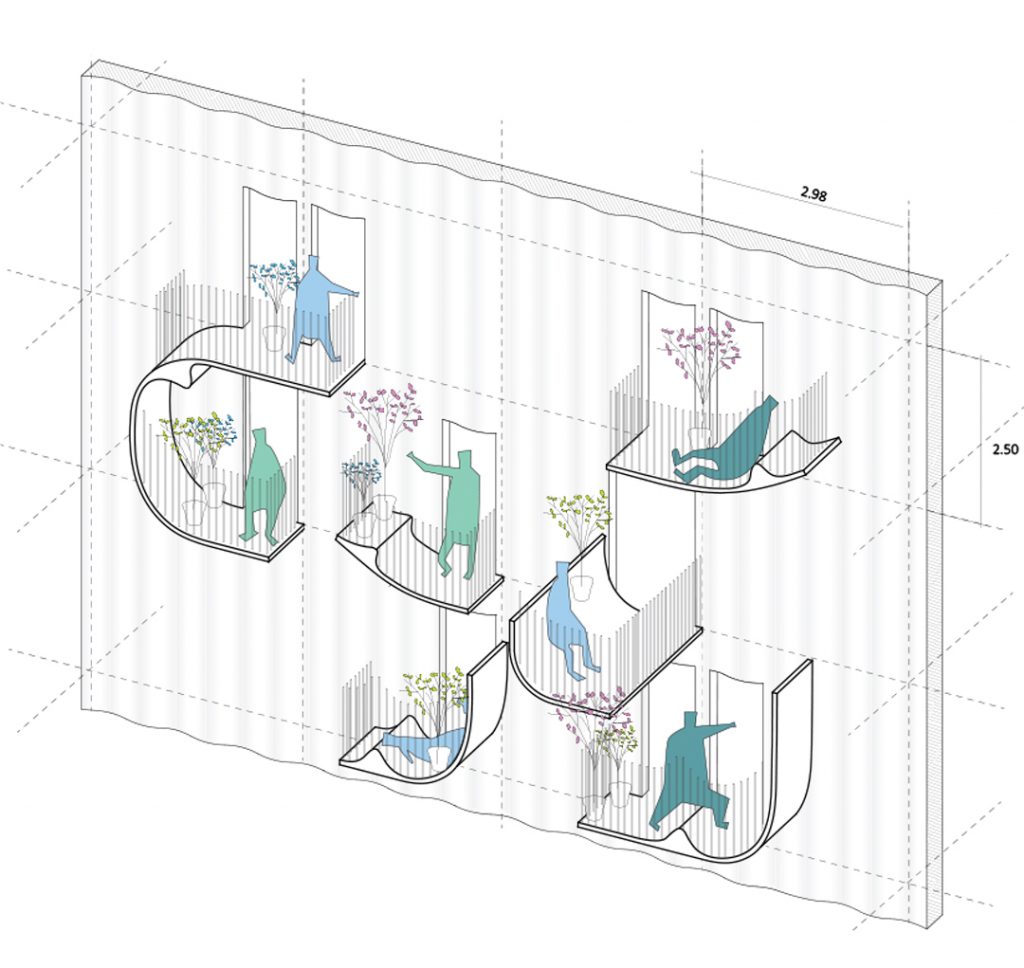 2.98

2.50