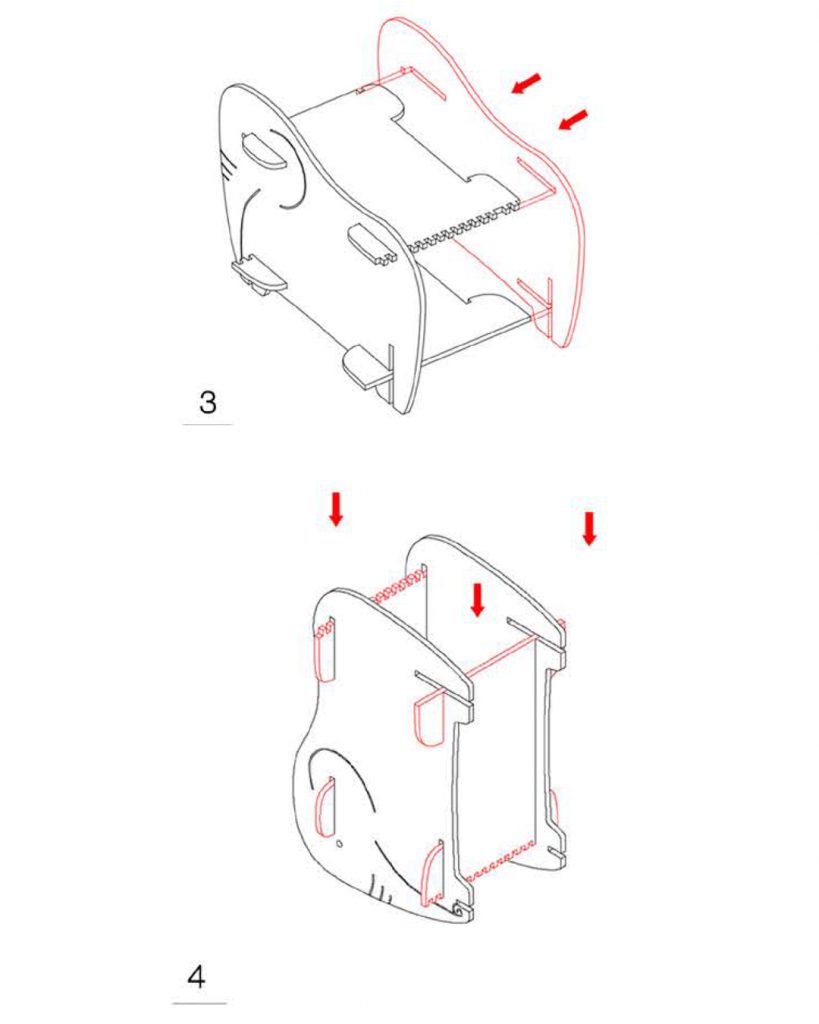 3

4