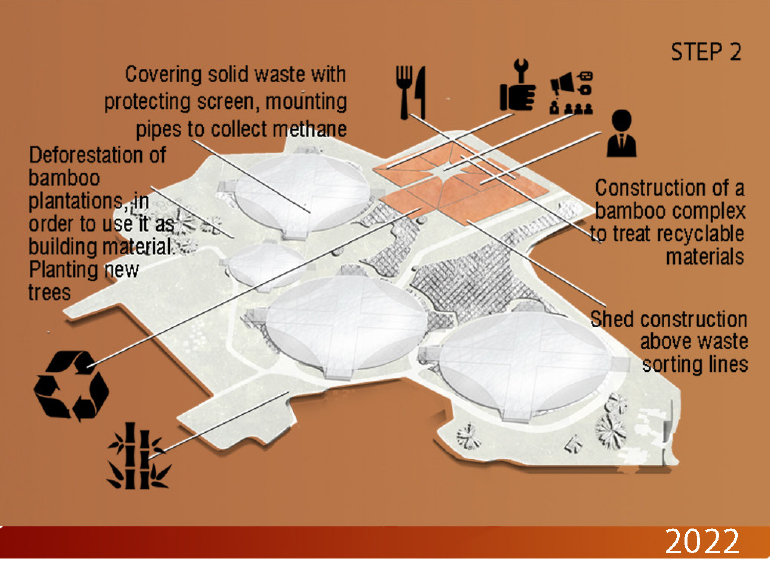 STEP 2

Covering solid waste with protecting screen, mounting pipes to collect methane

Deforestation of bamboo plantations, in order to use it as building material. Planting new trees

Construction of a bamboo complex to treat recyclable materials

Shed construction above waste sorting lines

2022